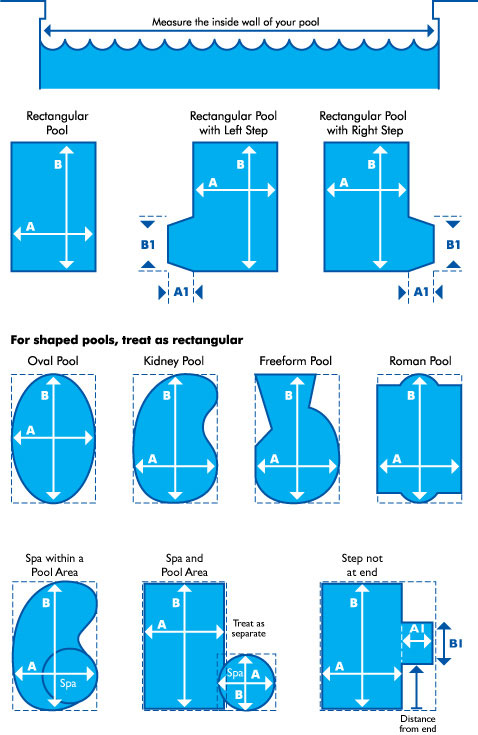 Measure the inside wall of your pool

Rectangular Pool

B

A

Rectangular Pool with Left Step

B

A

B1

A1

Rectangular Pool with Right Step

B

A

B1

A1

For shaped pools, treat as rectangular

Oval Pool

B

A

Kidney Pool

B

A

Freeform Pool

B

A

Roman Pool

B

A

Spa within a Pool Area

B

A

Spa

Spa and Pool Area

B

A

Treat as separate

Spa

A

B

Step not at end

B

A

A1

B1

Distance from end